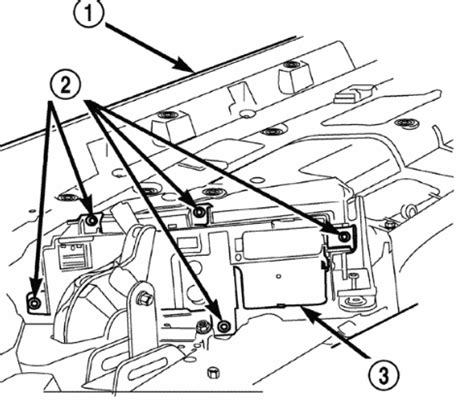 1
2
3