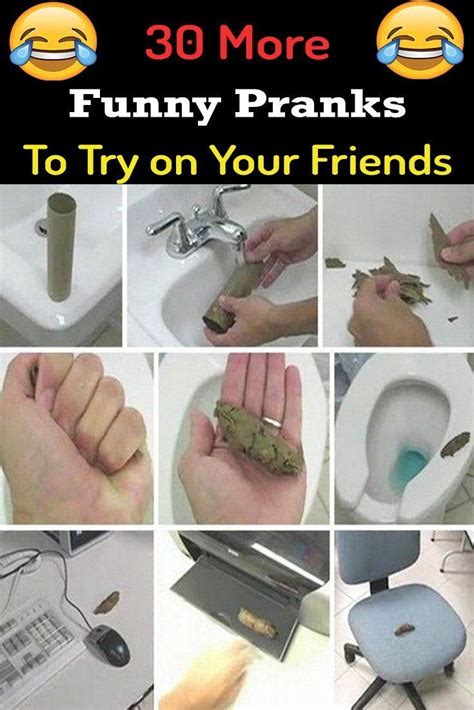 30 More

Funny Pranks

To Try on Your Friends