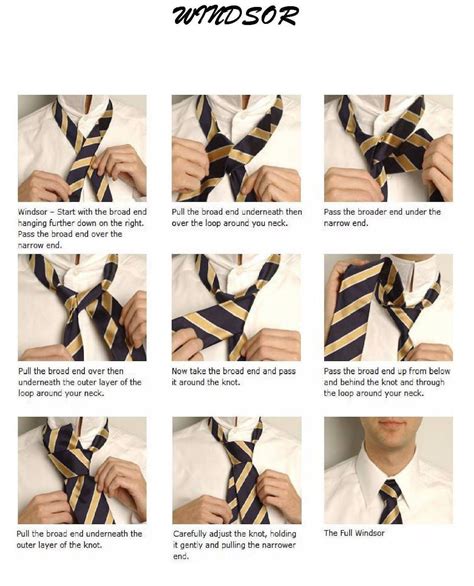 WINDSOR

Windsor – Start with the broad end hanging further down on the right. Pass the broad end over the narrow end.

Pull the broad end underneath then over the loop around you neck.

Pass the broader end under the narrow end.

Pull the broad end over then underneath the outer layer of the loop around your neck.

Now take the broad end and pass it around the knot.

Pass the broad end up from below and behind the knot and through the loop around your neck.

Pull the broad end underneath the outer layer of the knot.

Carefully adjust the knot, holding it gently and pulling the narrower end.

The Full Windsor