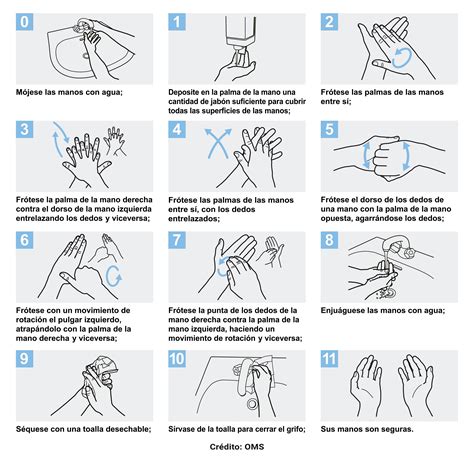 0

Mójese las manos con agua;

1

Deposite en la palma de la mano una cantidad de jabón suficiente para cubrir todas las superficies de las manos;

2

Frótese las palmas de las manos entre sí;

3

Frótese la palma de la mano derecha contra el dorso de la mano izquierda entrelazando los dedos y viceversa;

4

Frótese las palmas de las manos entre sí, con los dedos entrelazados;

5

Frótese el dorso de los dedos de una mano con la palma de la mano opuesta, agarrándose los dedos;

6

Frótese con un movimiento de rotación el pulgar izquierdo, atrapándolo con la palma de la mano derecha y viceversa;

7

Frótese la punta de los dedos de la mano derecha contra la palma de la mano izquierda, haciendo un movimiento de rotación y viceversa;

8

Enjuáguese las manos con agua;

9

Séquese con una toalla desechable;

10

Sírvase de la toalla para cerrar el grifo;

11

Sus manos son seguras.

Crédito: OMS