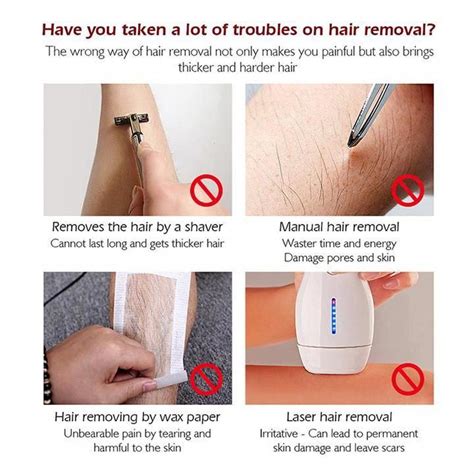 Have you taken a lot of troubles on hair removal?

The wrong way of hair removal not only makes you painful but also brings thicker and harder hair

Removes the hair by a shaver
Cannot last long and gets thicker hair

Manual hair removal
Waster time and energy
Damage pores and skin

Hair removing by wax paper
Unbearable pain by tearing and harmful to the skin

Laser hair removal
Irritative - Can lead to permanent skin damage and leave scars