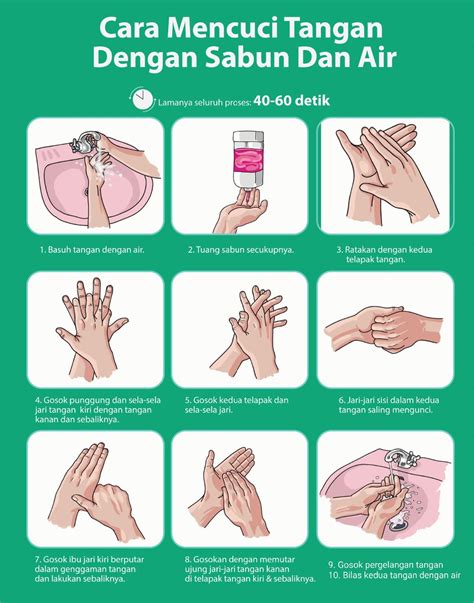 Cara Mencuci Tangan Dengan Sabun Dan Air

Lamanya seluruh proses: 40-60 detik

1. Basuh tangan dengan air.

2. Tuang sabun secukupnya.

3. Ratakan dengan kedua telapak tangan.

4. Gosok punggung dan sela-sela jari tangan kiri dengan tangan kanan dan sebaliknya.

5. Gosok kedua telapak dan sela-sela jari.

6. Jari-jari sisi dalam kedua tangan saling mengunci.

7. Gosok ibu jari kiri berputar dalam genggaman tangan dan lakukan sebaliknya.

8. Gosokan dengan memutar ujung jari-jari tangan kanan di telapak tangan kiri & sebaliknya.

9. Gosok pergelangan tangan
10. Bilas kedua tangan dengan air