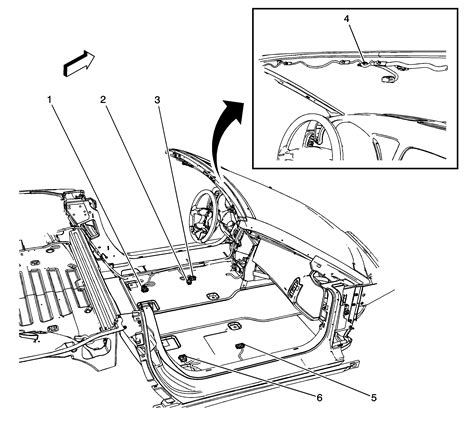 4

1 2 3

6 5